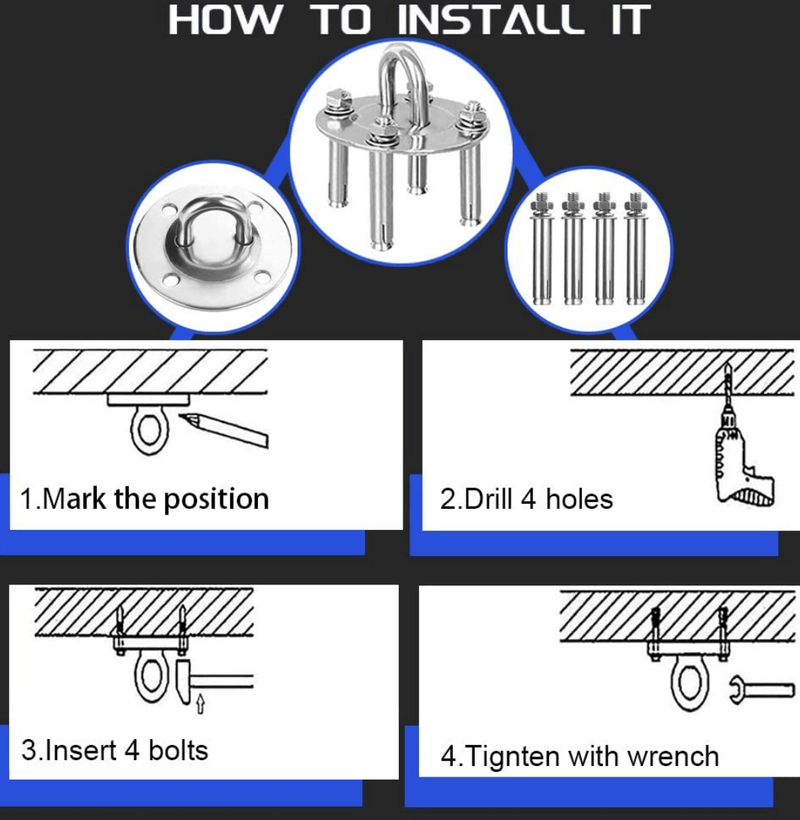 HOW TO INSTALL IT

1.Mark the position

2.Drill 4 holes

3.Insert 4 bolts

4.Tignten with wrench