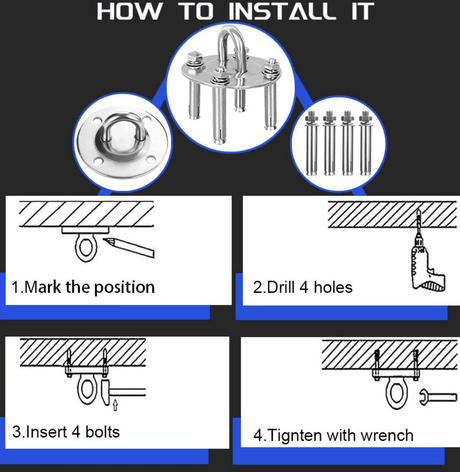 HOW TO INSTALL IT

1.Mark the position

2.Drill 4 holes

3.Insert 4 bolts

4.Tignten with wrench