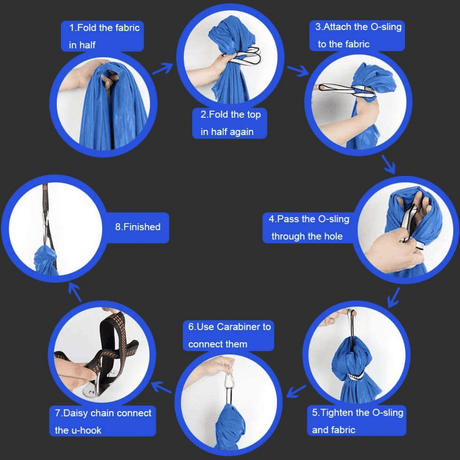 1.Fold the fabric in half

2.Fold the top in half again

3.Attach the O-sling to the fabric

4.Pass the O-sling through the hole

5.Tighten the O-sling and fabric

6.Use Carabiner to connect them

7.Daisy chain connect the u-hook

8.Finished